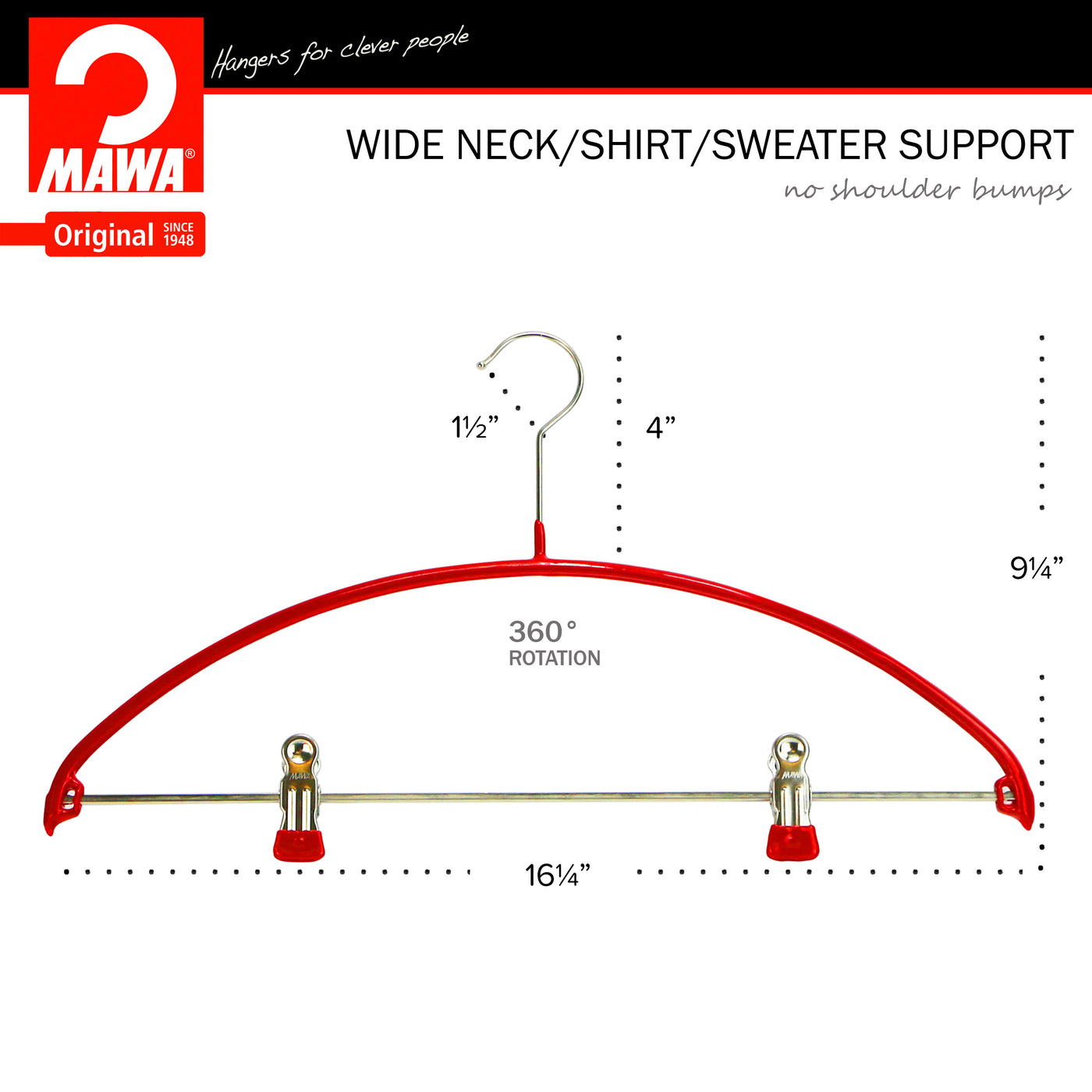 MAWA®
Hangers for clever people
Original SINCE 1948

WIDE NECK/SHIRT/SWEATER SUPPORT
no shoulder bumps

1½”
4”
9¼”
360°
ROTATION
MAWA
MAWA
16¼”